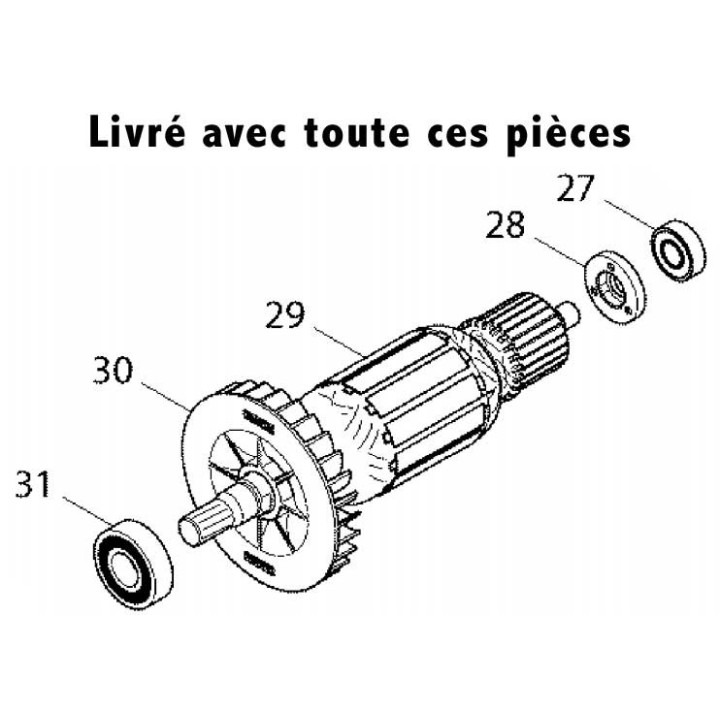 Livré avec toute ces pièces

27

28

29

30

31