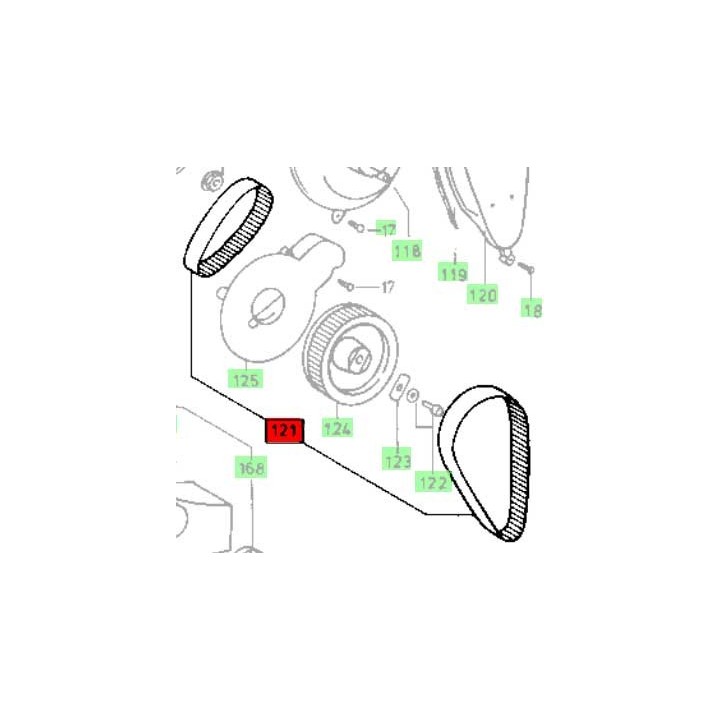 17
118
119
120
18
17
125
124
121
123
122
168