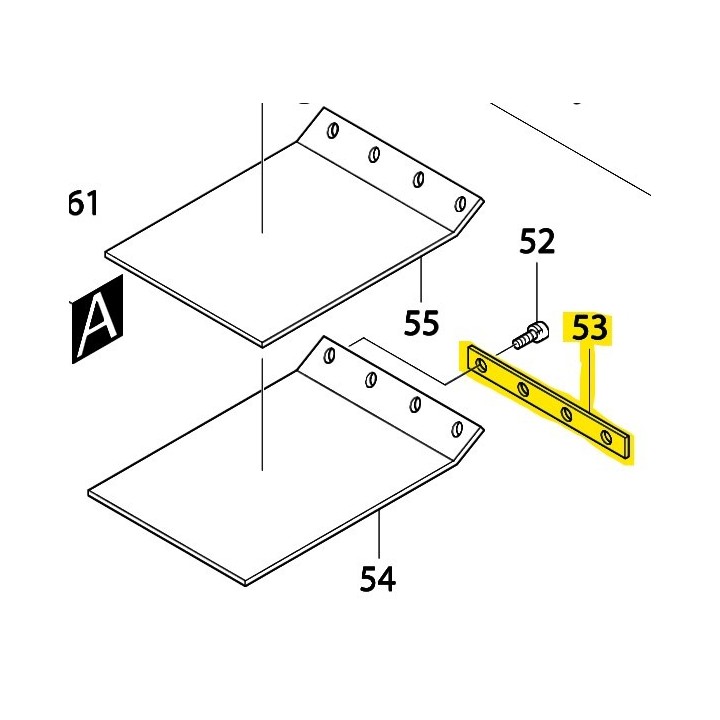 61
A
52
55
53
54