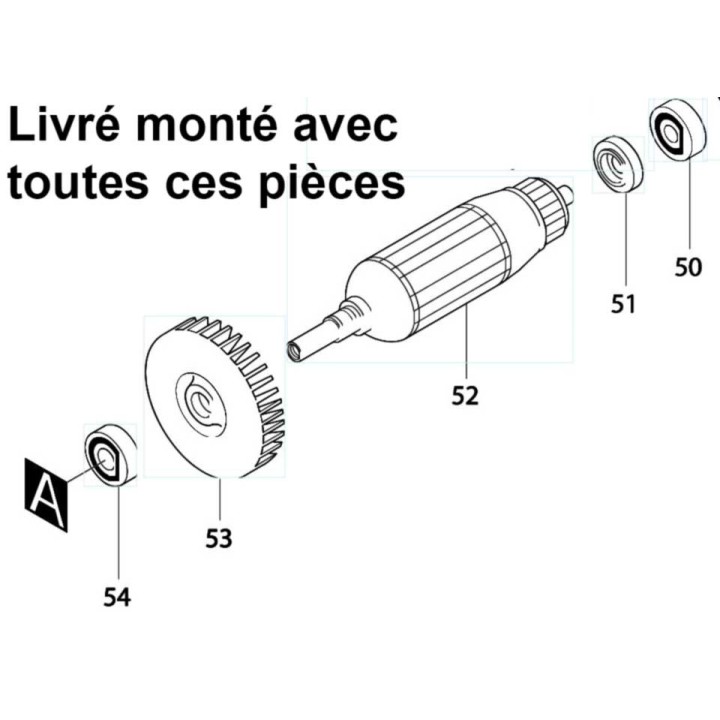 Livré monté avec toutes ces pièces

50

51

52

53

A

54