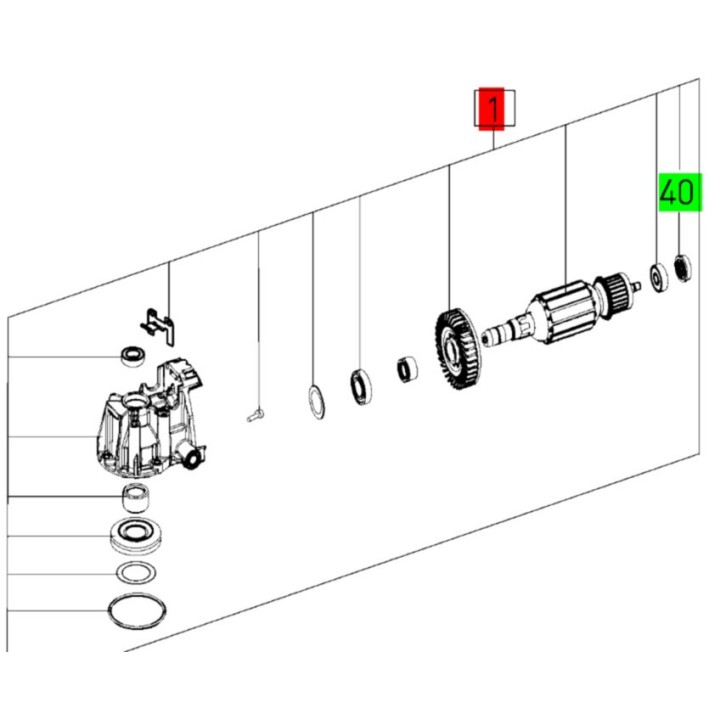 1
40