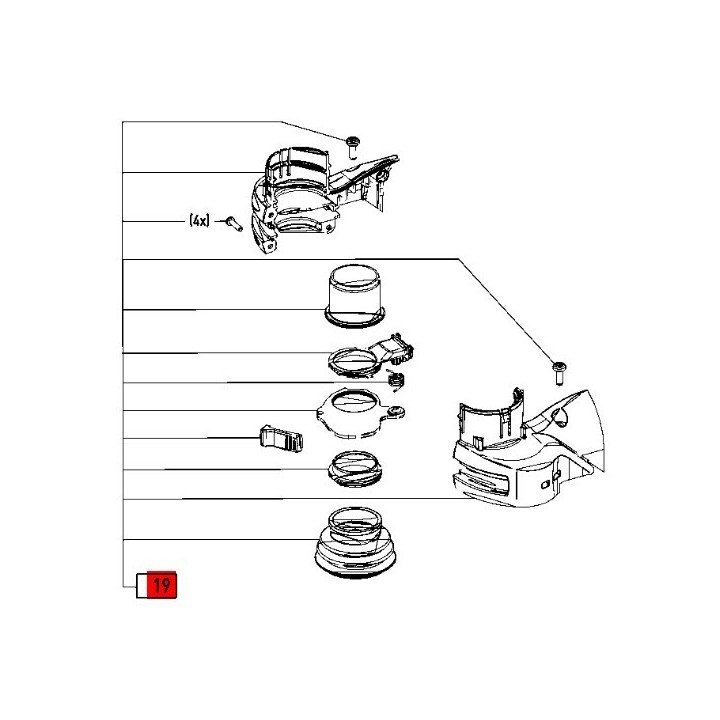 (4x)

19