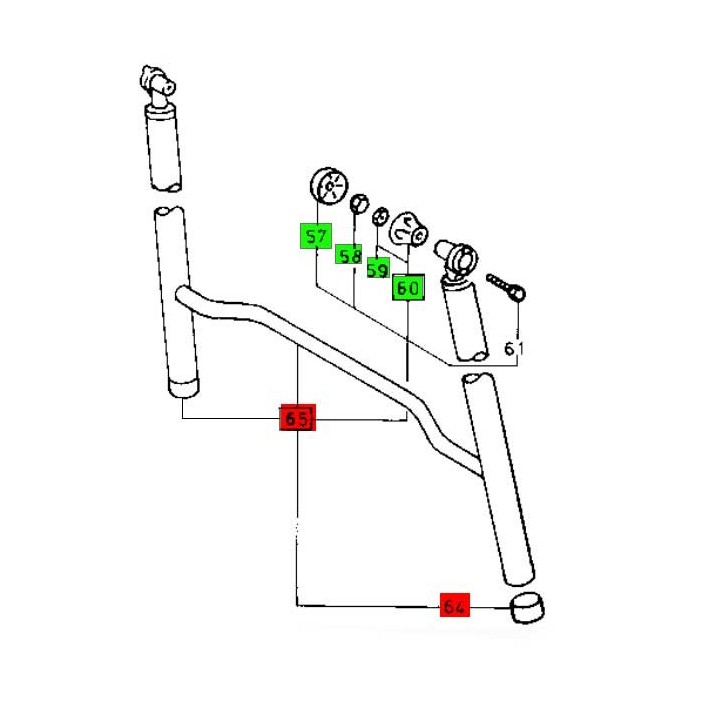 57
58
59
60
61
65
64