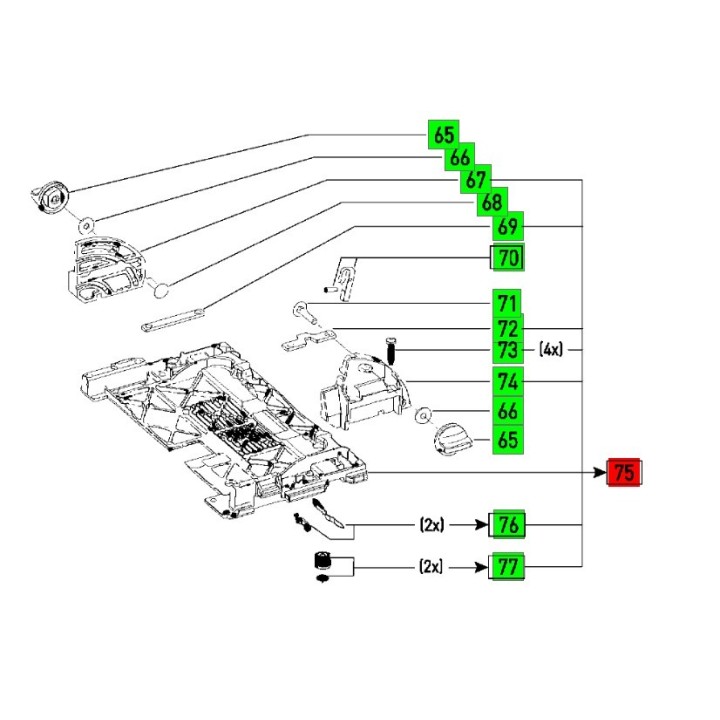 65
66
67
68
69
70
71
72
73 (4x)
74
66
65
75
(2x) 76
(2x) 77