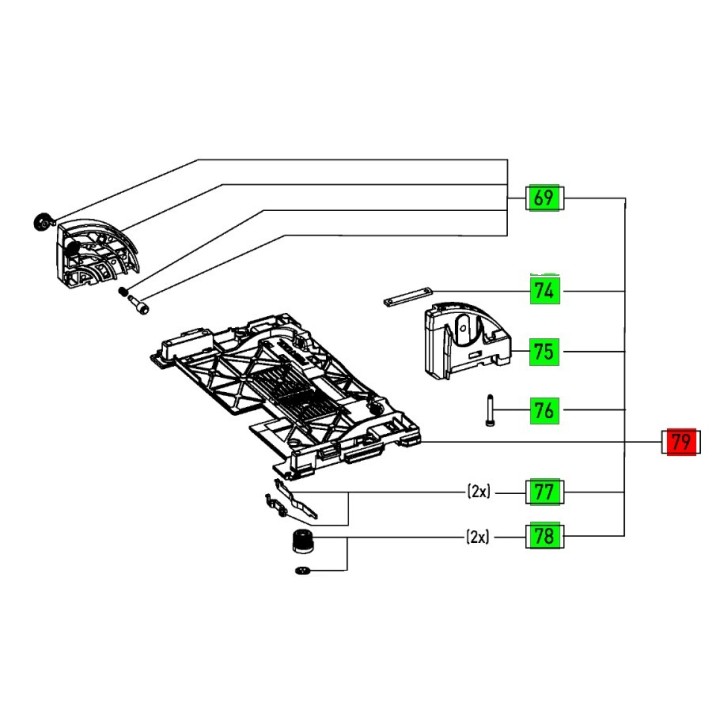 69
74
75
76
79
(2x) 77
(2x) 78