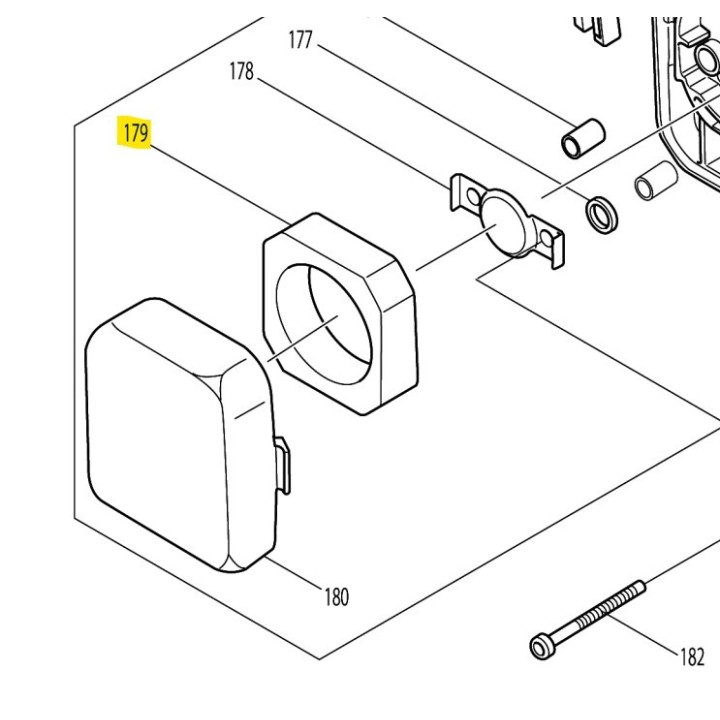 177
178
179
180
182