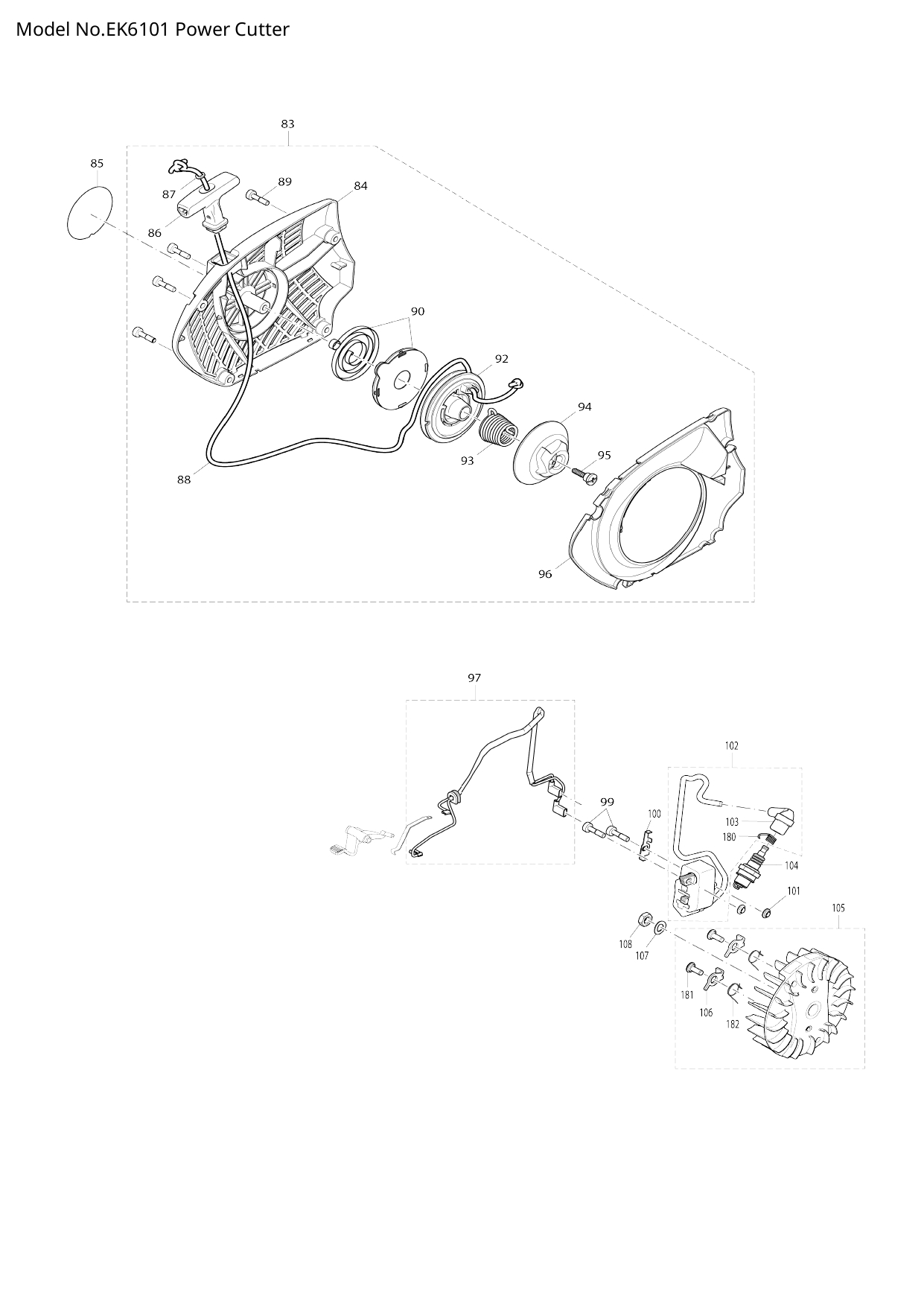 Model No.EK6101 Power Cutter

83
85
87
89
84
86
90
92
94
93
95
88
96

97
102
99
100
103
180
104
101
105
108
107
181
106
182