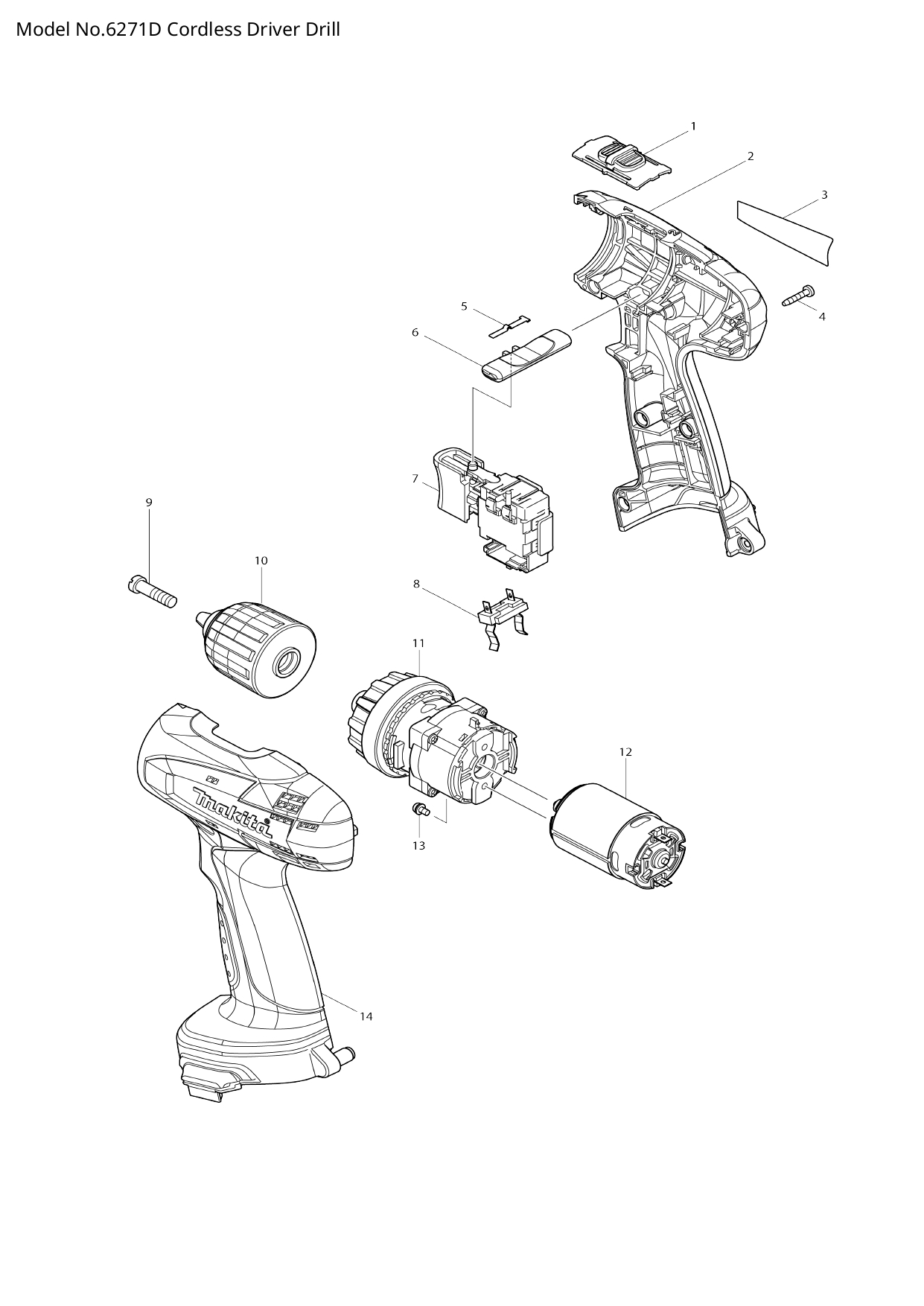 Model No.6271D Cordless Driver Drill

1
2
3
4
5
6
7
8
9
10
11
12
13
14

makita