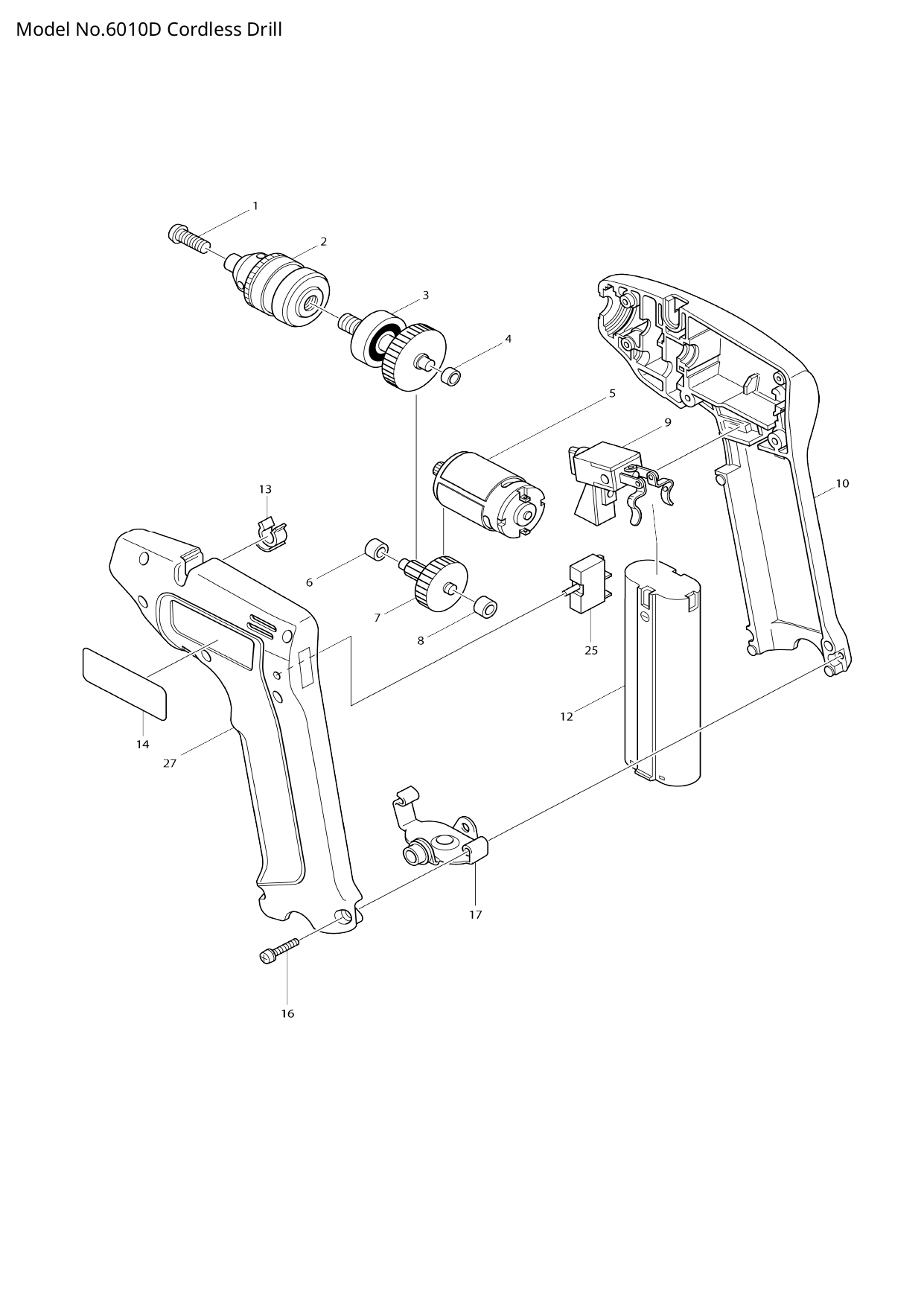 Model No.6010D Cordless Drill

1

2

3

4

5

9

10

13

6

7

8

25

12

14

27

17

16