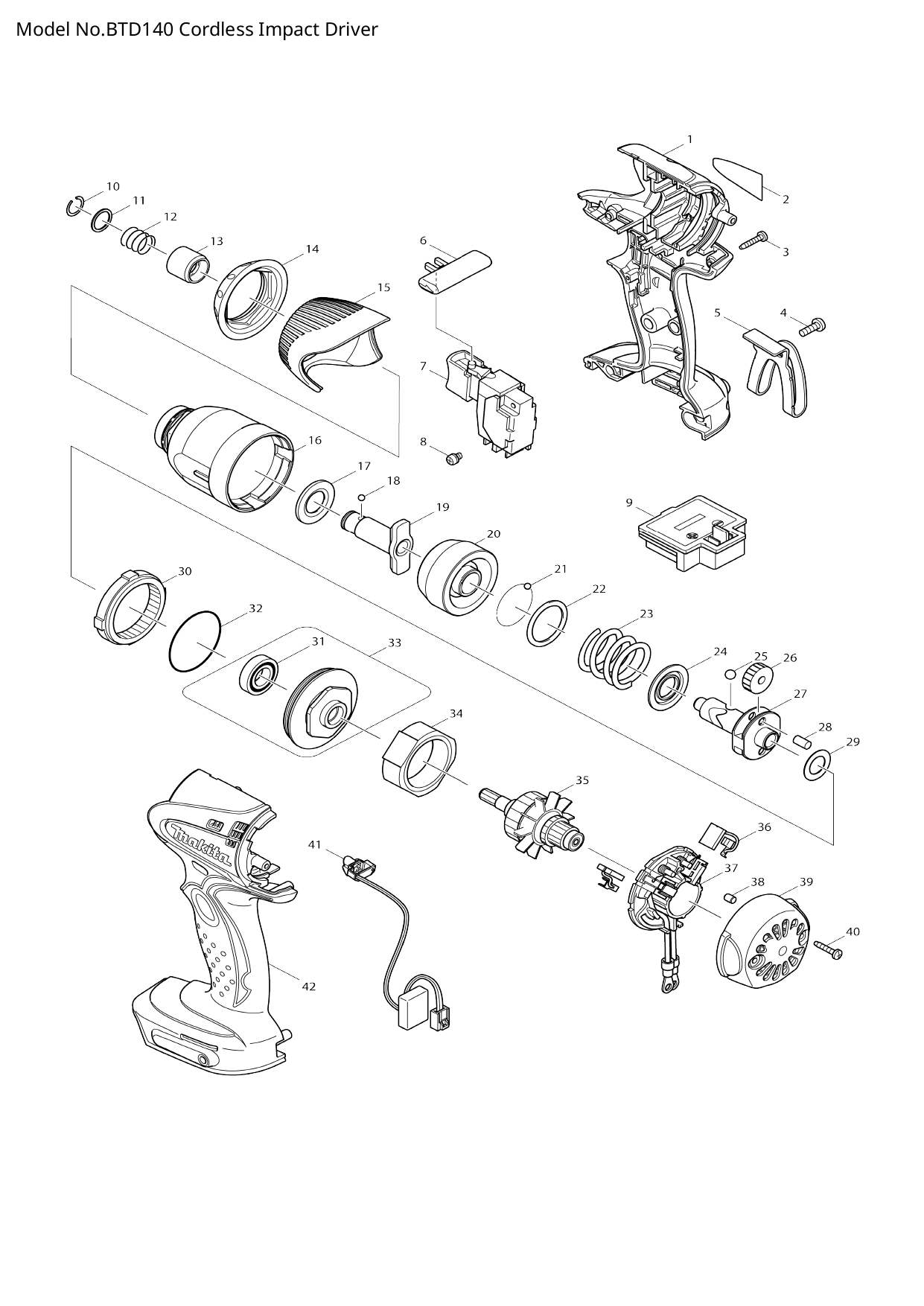 Model No.BTD140 Cordless Impact Driver

1
2
3
4
5
6
7
8
9
10
11
12
13
14
15
16
17
18
19
20
21
22
23
24
25
26
27
28
29
30
31
32
33
34
35
36
37
38
39
40
41
42

makita