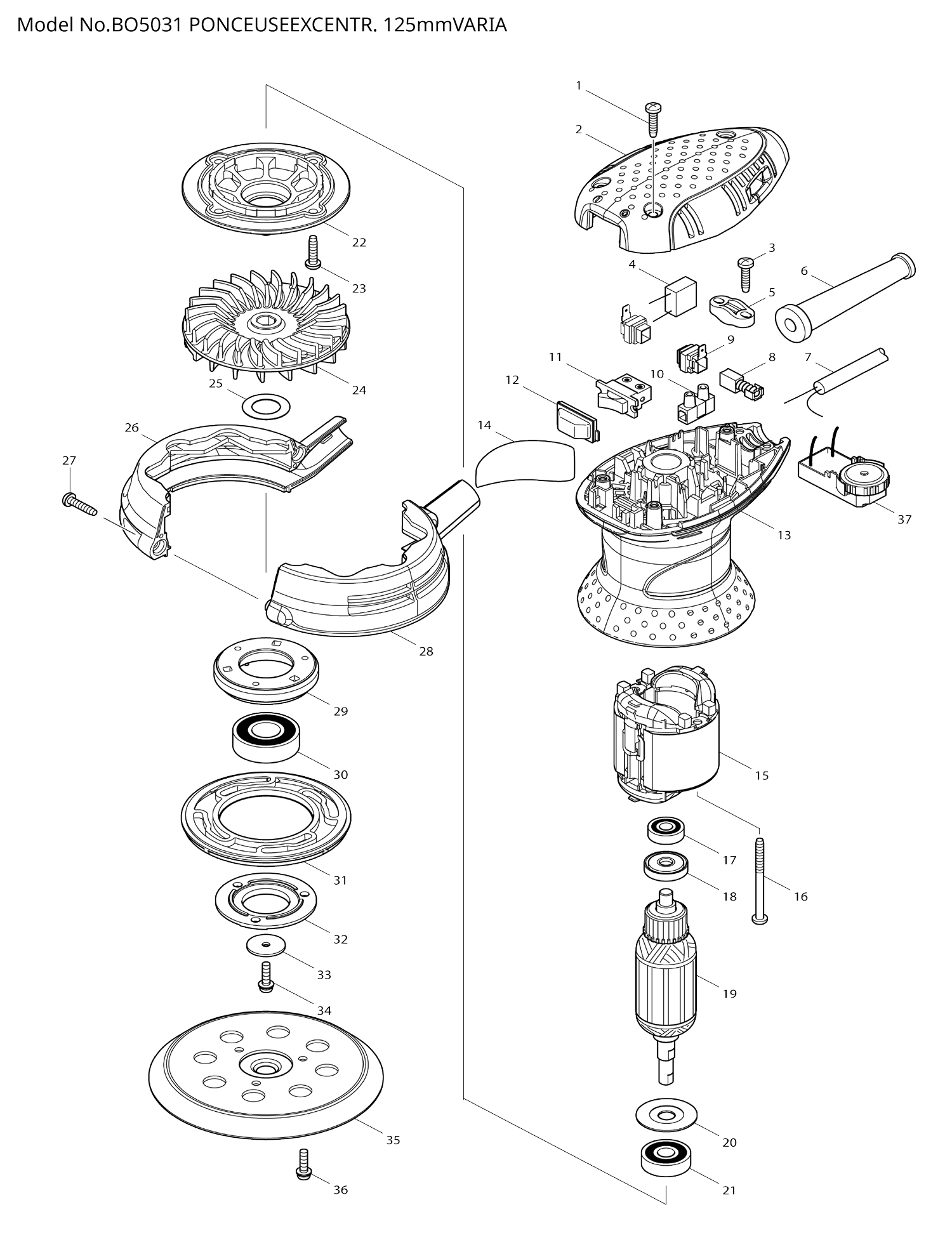 Model No.BO5031 PONCEUSEEXCENTR. 125mmVARIA

1
2
3
4
5
6
7
8
9
10
11
12
13
14
15
16
17
18
19
20
21
22
23
24
25
26
27
28
29
30
31
32
33
34
35
36
37