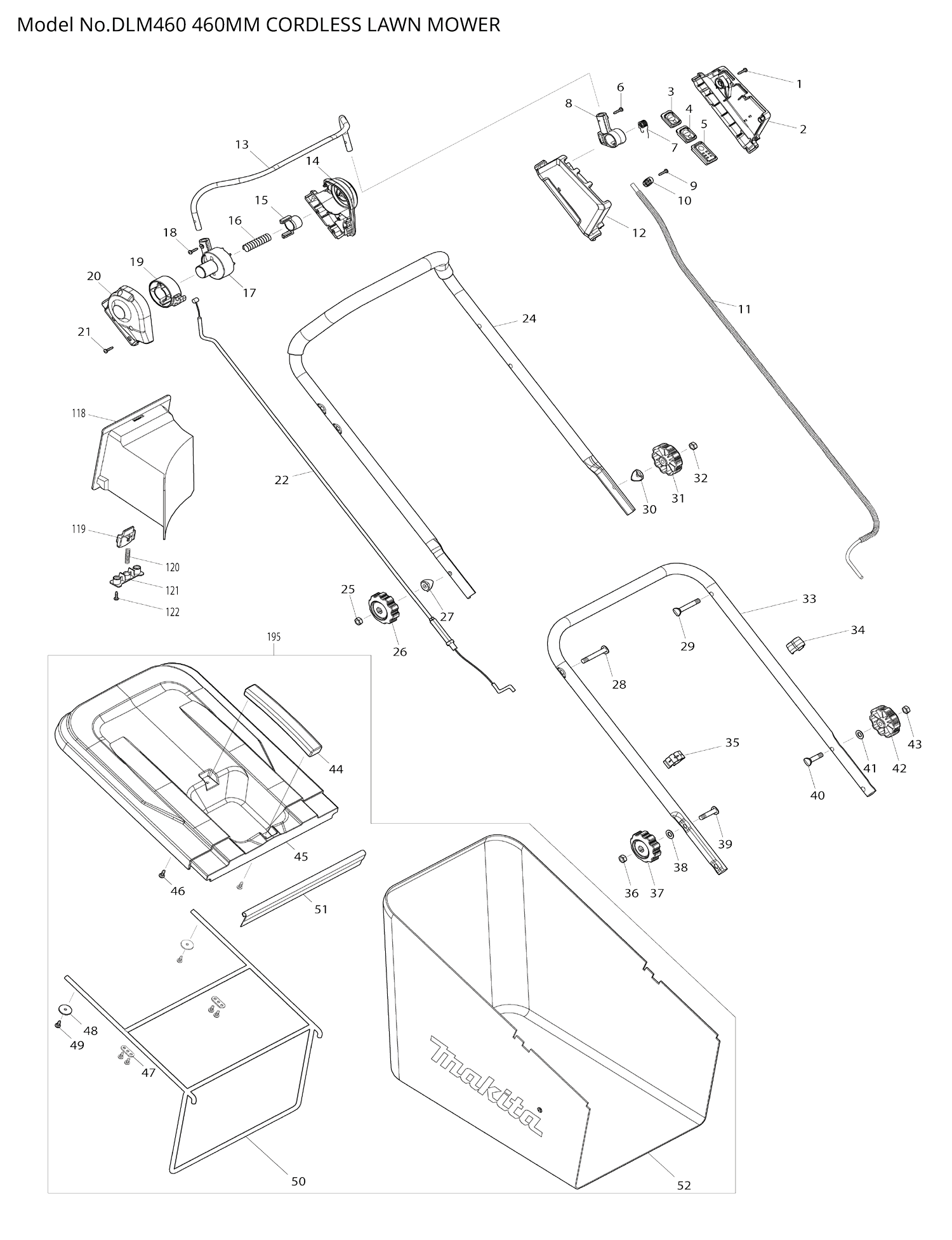 Model No.DLM460 460MM CORDLESS LAWN MOWER

1
2
3
4
5
6
7
8
9
10
11
12
13
14
15
16
17
18
19
20
21
22
24
25
26
27
28
29
30
31
32
33
34
35
36
37
38
39
40
41
42
43
118
119
120
121
122
195
44
45
46
47
48
49
50
51
52
makita